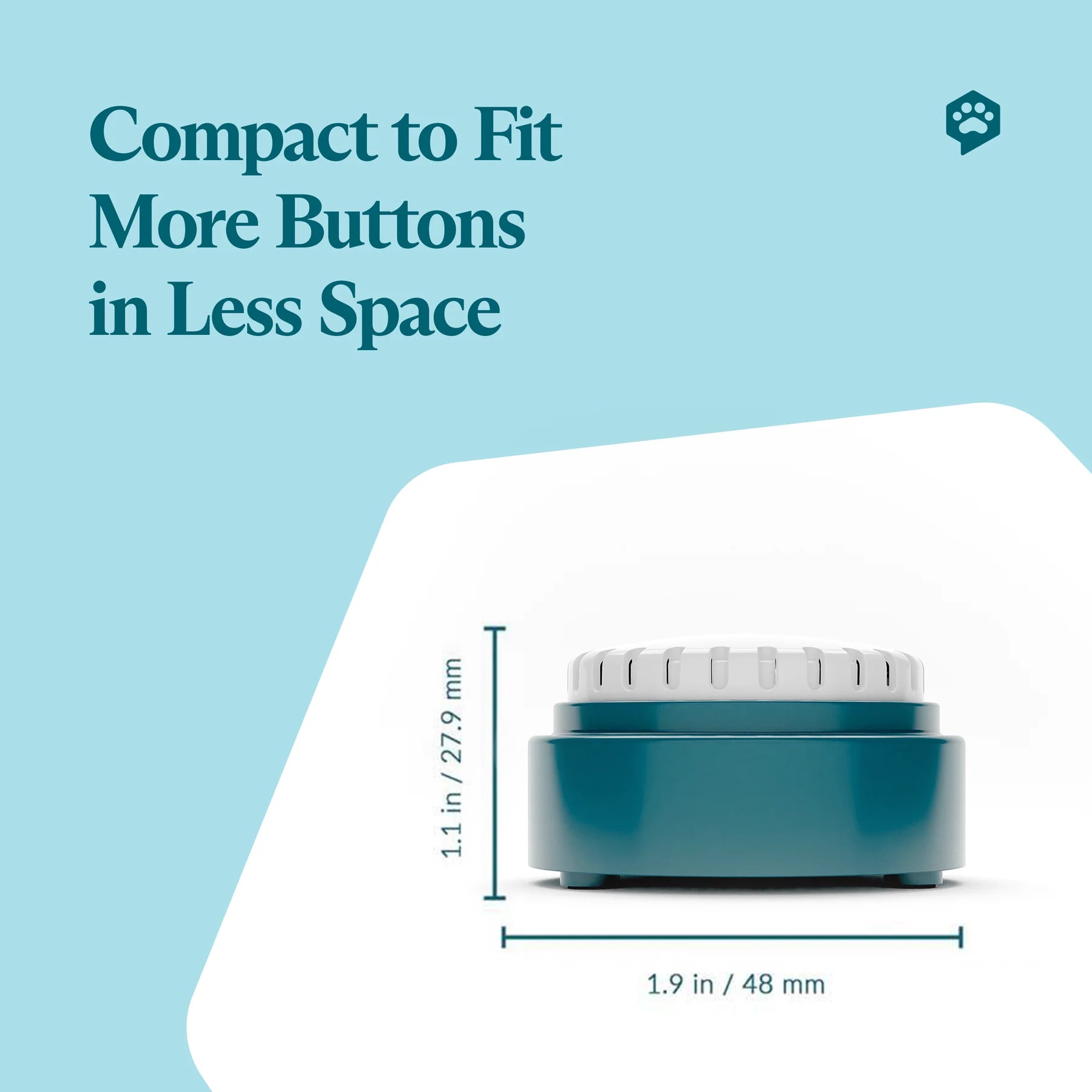 Compact to Fit More Buttons in Less Space

1.1 in / 27.9 mm

1.9 in / 48 mm